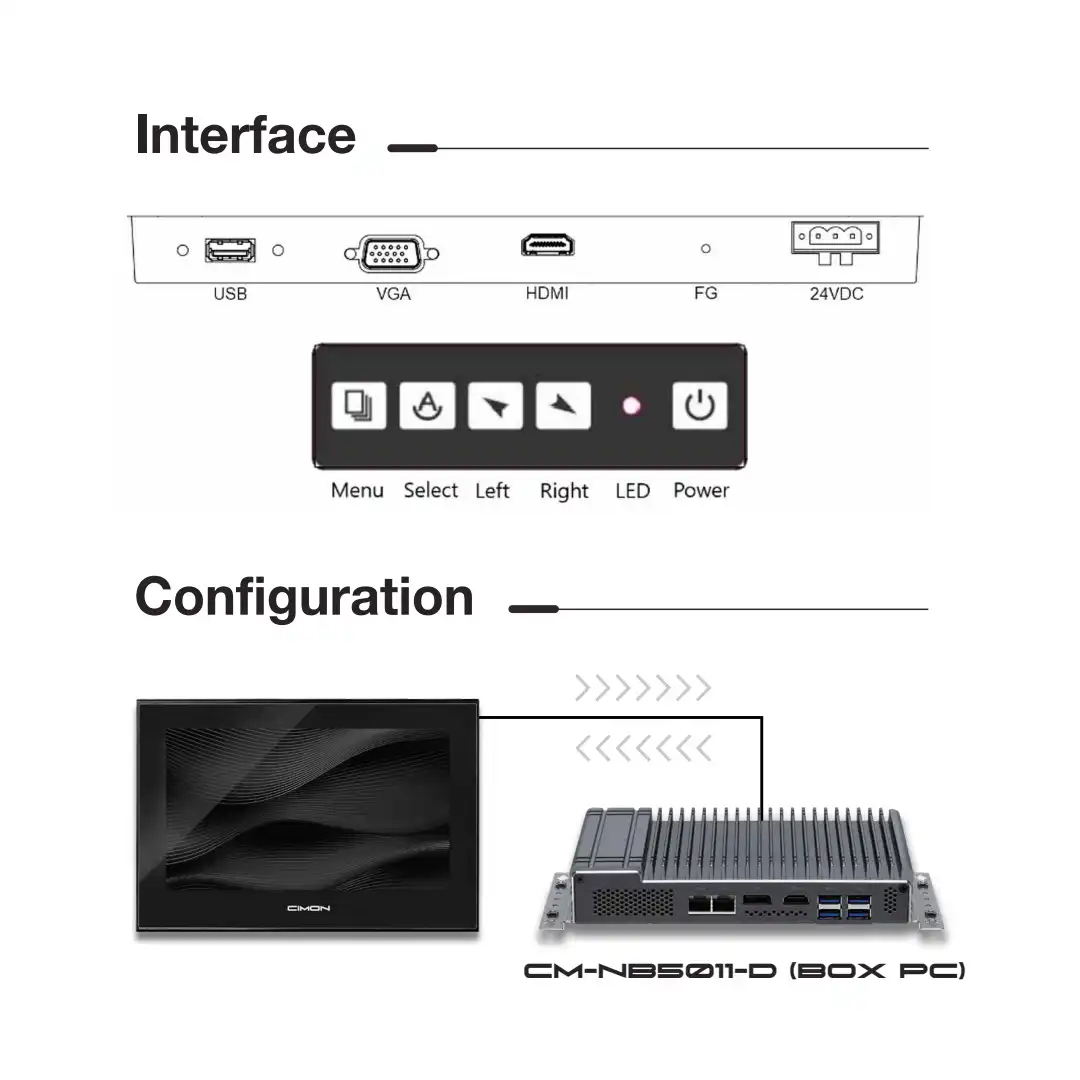 Interface

USB VGA HDMI FG 24VDC

Menu Select Left Right LED Power

Configuration

CIMON

CM-NB5011-D (BOX PC)