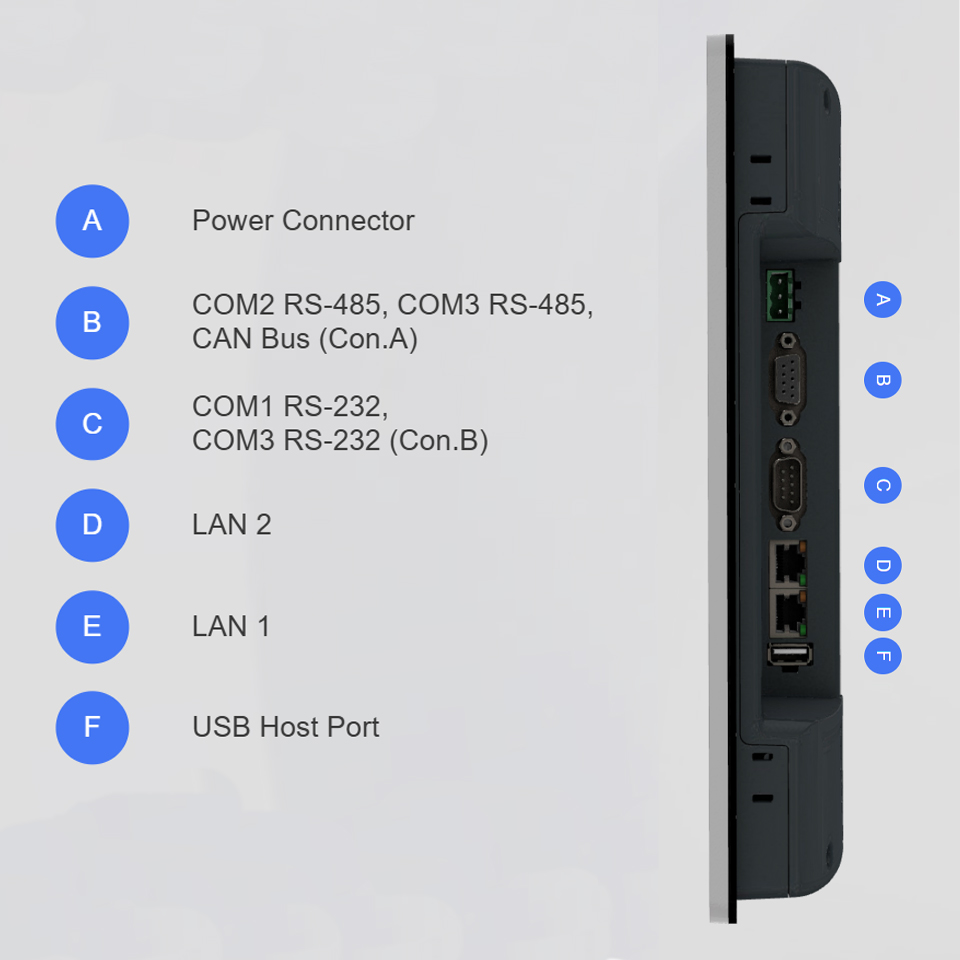 A
Power Connector

B
COM2 RS-485, COM3 RS-485, CAN Bus (Con.A)

C
COM1 RS-232, COM3 RS-232 (Con.B)

D
LAN 2

E
LAN 1

F
USB Host Port

A
B
C
D
E
F