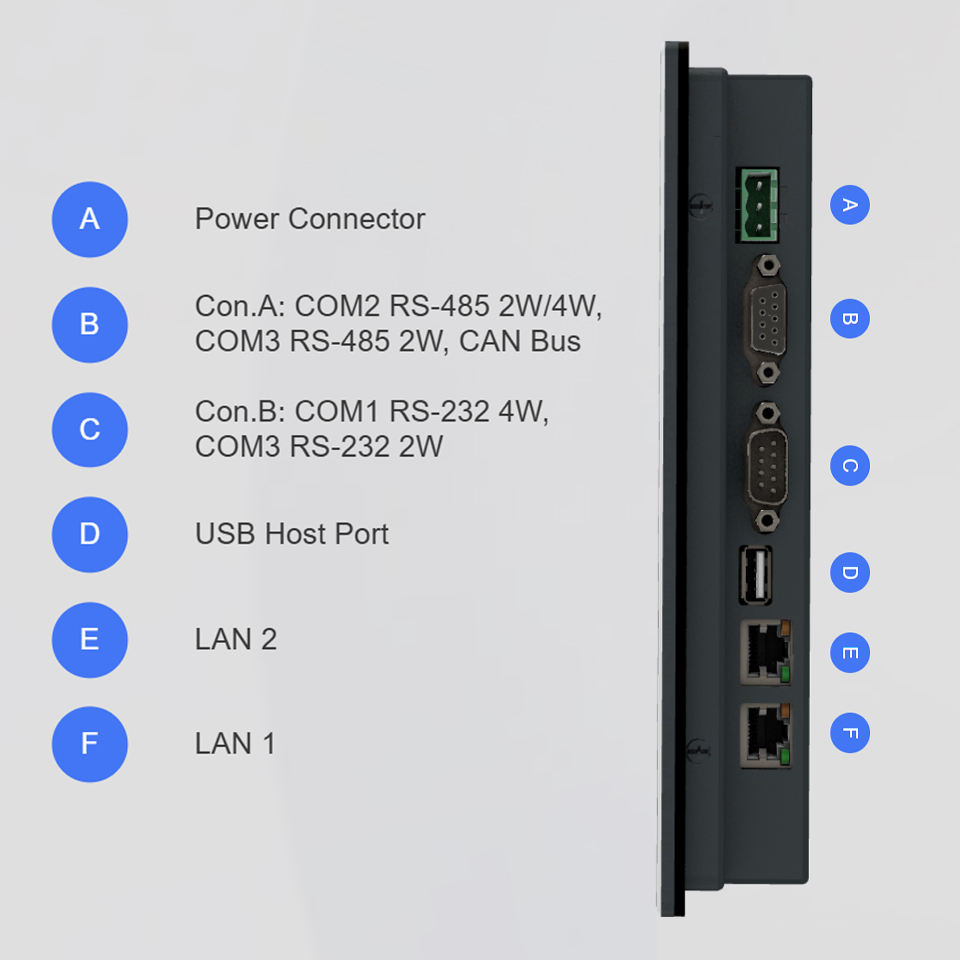 A Power Connector

B Con.A: COM2 RS-485 2W/4W, COM3 RS-485 2W, CAN Bus

C Con.B: COM1 RS-232 4W, COM3 RS-232 2W

D USB Host Port

E LAN 2

F LAN 1

A

B

C

D

E

F